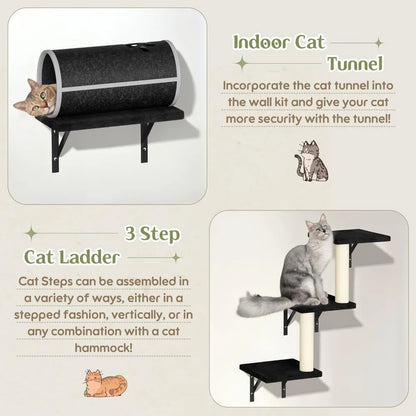 Indoor Cat Tunnel

Incorporate the cat tunnel into the wall kit and give your cat more security with the tunnel!

3 Step Cat Ladder

Cat Steps can be assembled in a variety of ways, either in a stepped fashion, vertically, or in any combination with a cat hammock!