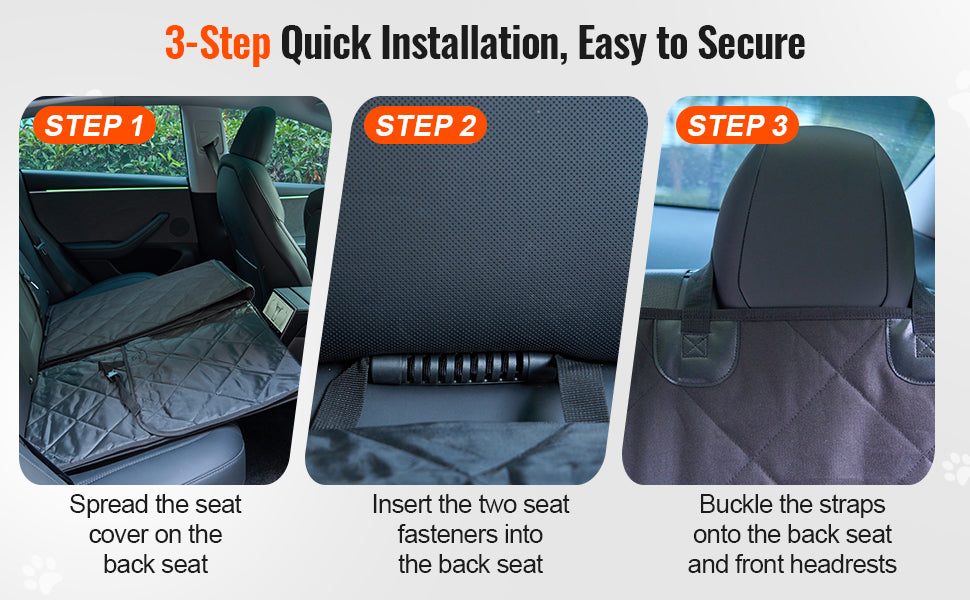 3-Step Quick Installation, Easy to Secure

STEP 1

Spread the seat cover on the back seat

STEP 2

Insert the two seat fasteners into the back seat

STEP 3

Buckle the straps onto the back seat and front headrests